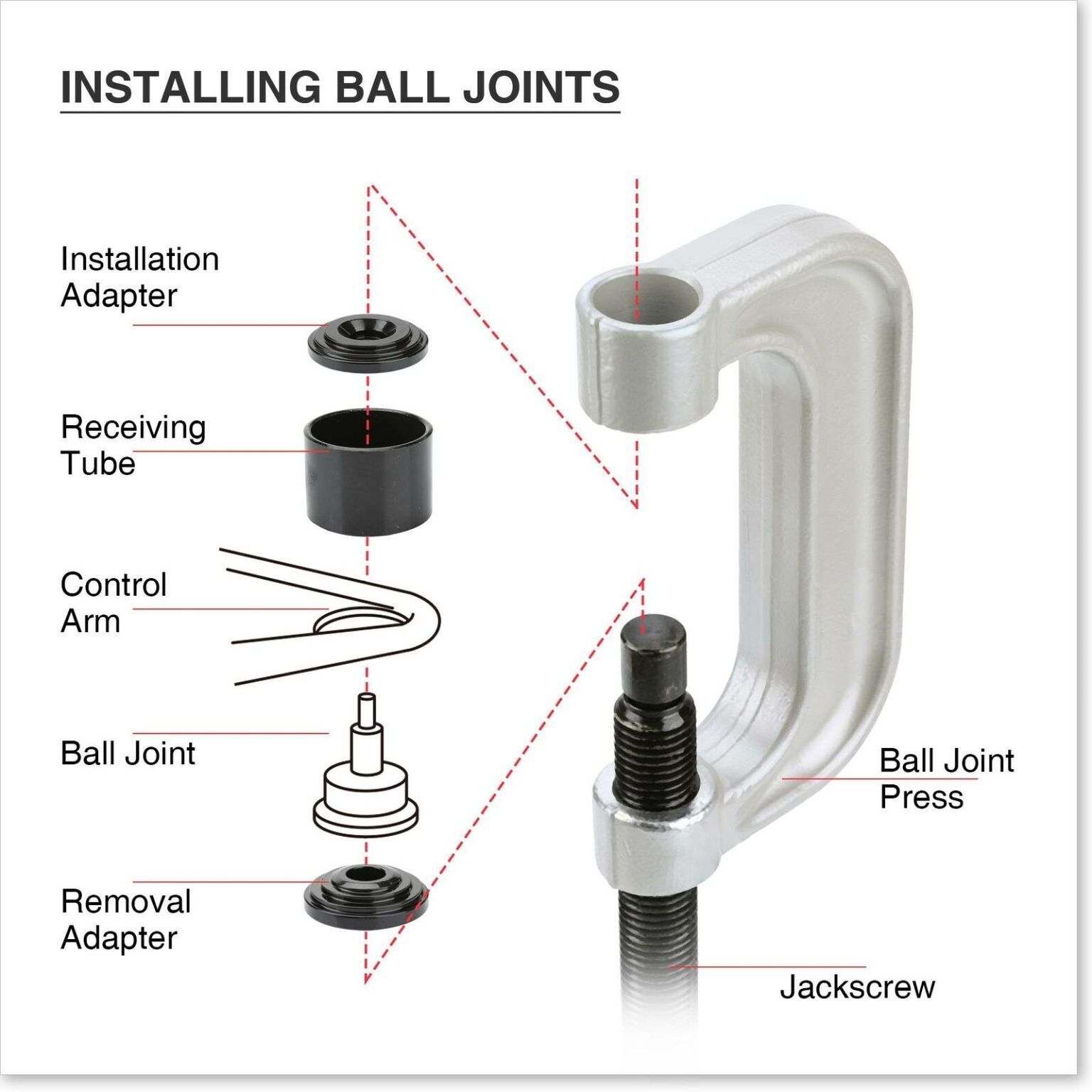 INSTALLING BALL JOINTS

Installation Adapter

Receiving Tube

Control Arm

Ball Joint

Removal Adapter

Ball Joint Press

Jackscrew