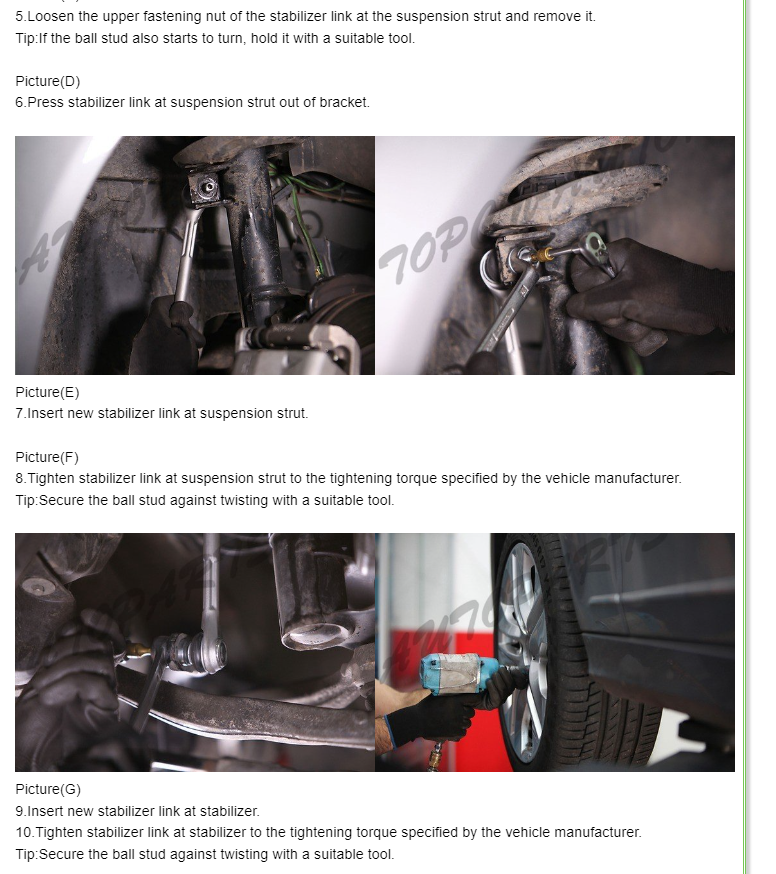 5.Loosen the upper fastening nut of the stabilizer link at the suspension strut and remove it.
Tip:If the ball stud also starts to turn, hold it with a suitable tool.

Picture(D)
6.Press stabilizer link at suspension strut out of bracket.

Picture(E)
7.Insert new stabilizer link at suspension strut.

Picture(F)
8.Tighten stabilizer link at suspension strut to the tightening torque specified by the vehicle manufacturer.
Tip:Secure the ball stud against twisting with a suitable tool.

Picture(G)
9.Insert new stabilizer link at stabilizer.
10.Tighten stabilizer link at stabilizer to the tightening torque specified by the vehicle manufacturer.
Tip:Secure the ball stud against twisting with a suitable tool.